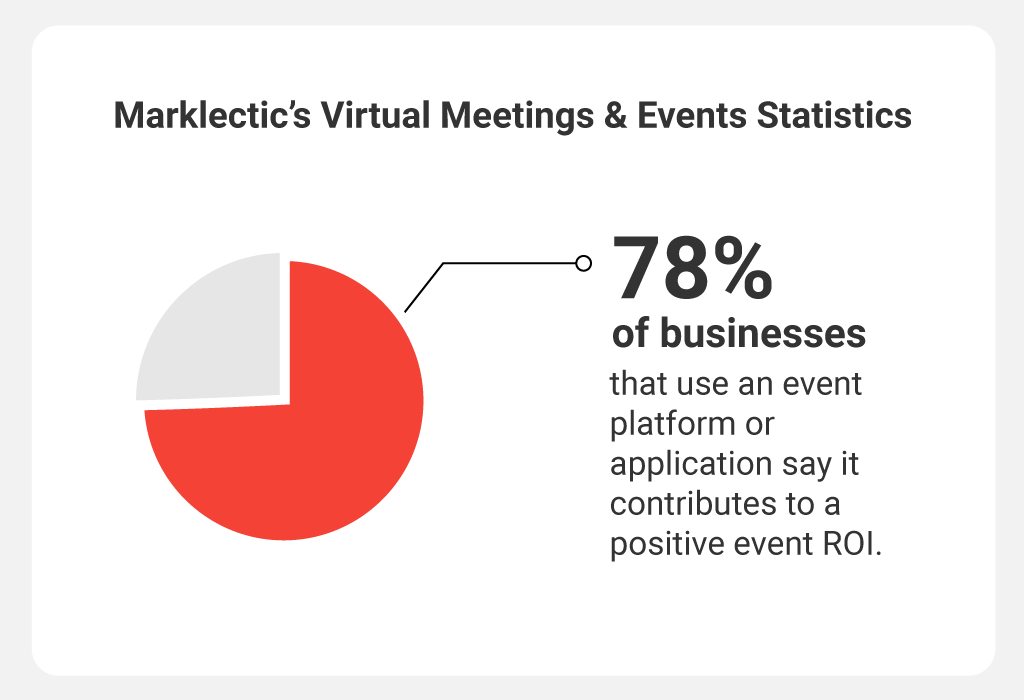 Marklectic's Virtual Meetings & Events Statistics

78%
of businesses
that use an event platform or application say it contributes to a positive event ROI.