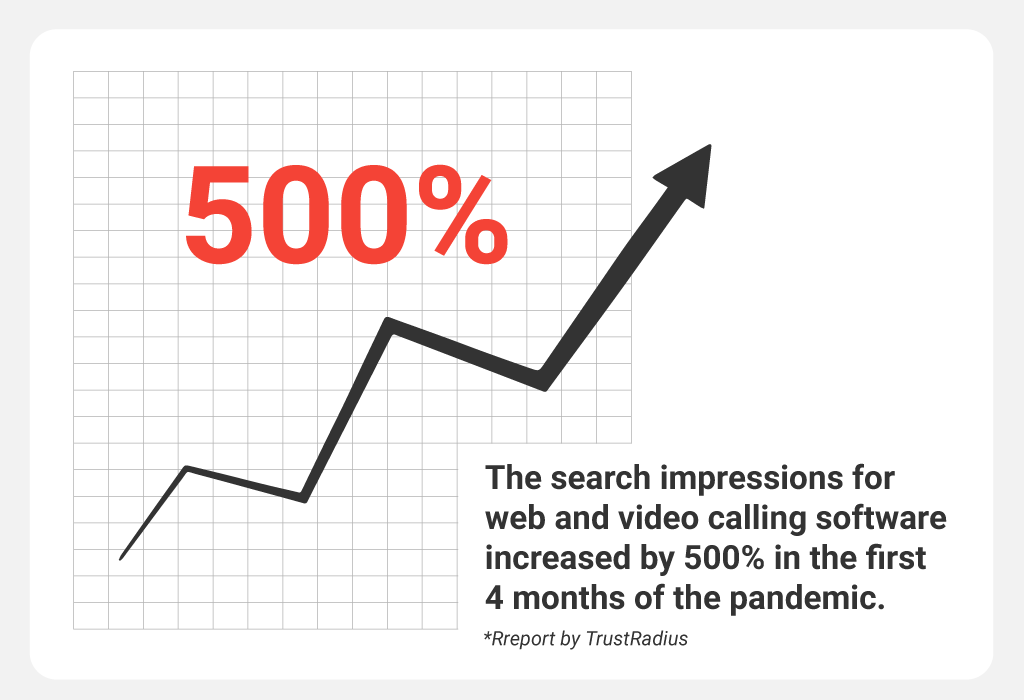 500%

The search impressions for web and video calling software increased by 500% in the first 4 months of the pandemic.

*Rreport by TrustRadius