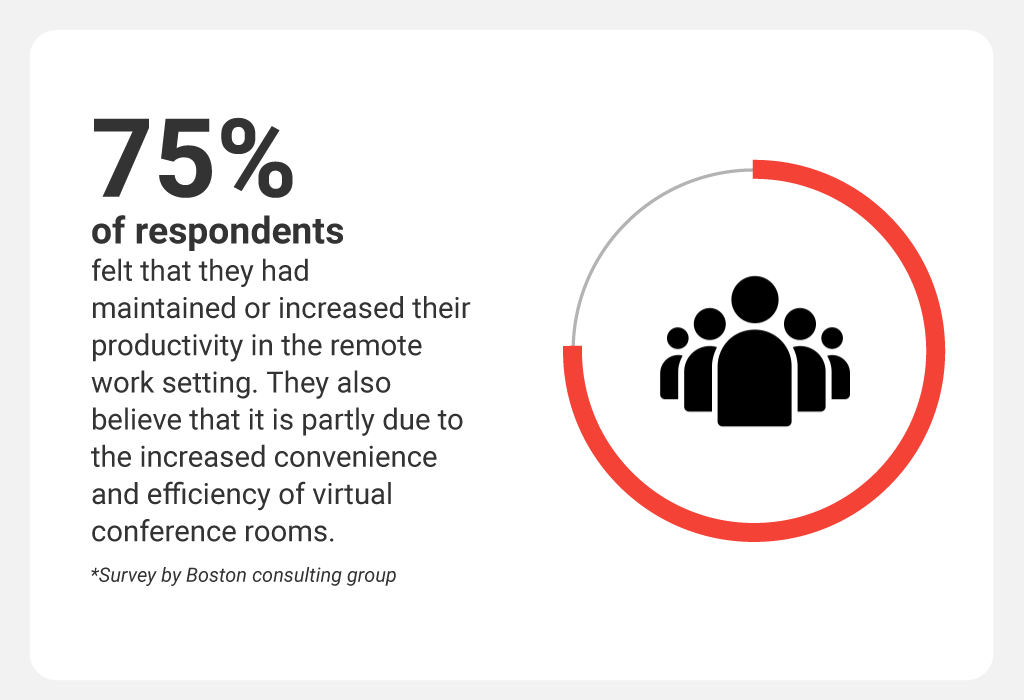 75%

of respondents

felt that they had maintained or increased their productivity in the remote work setting. They also believe that it is partly due to the increased convenience and efficiency of virtual conference rooms.

*Survey by Boston consulting group