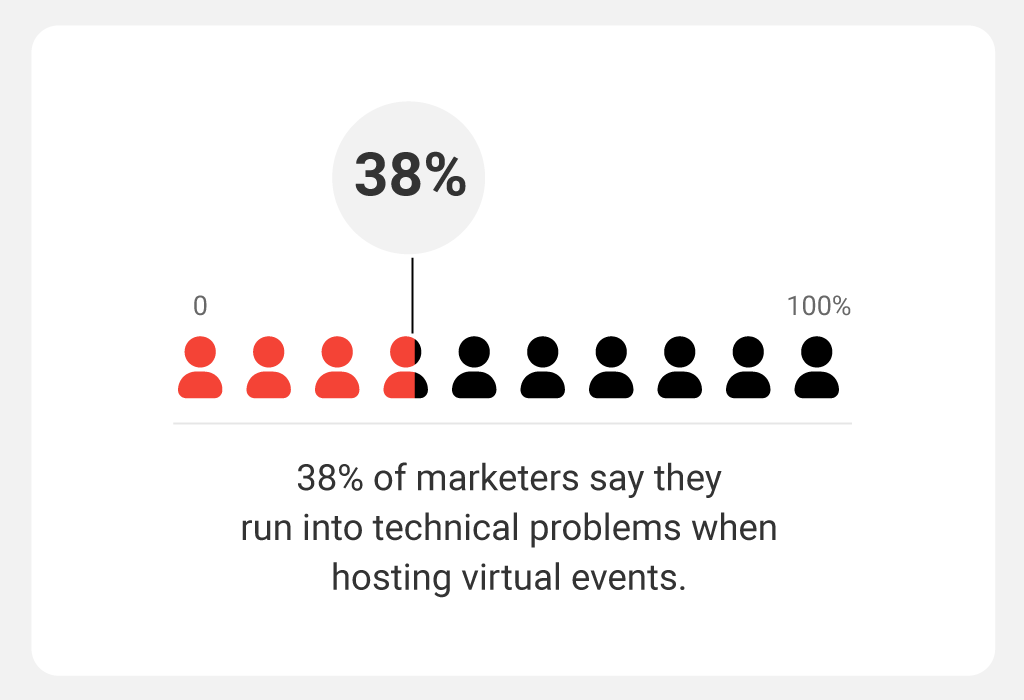 38%

0

100%

38% of marketers say they run into technical problems when hosting virtual events.